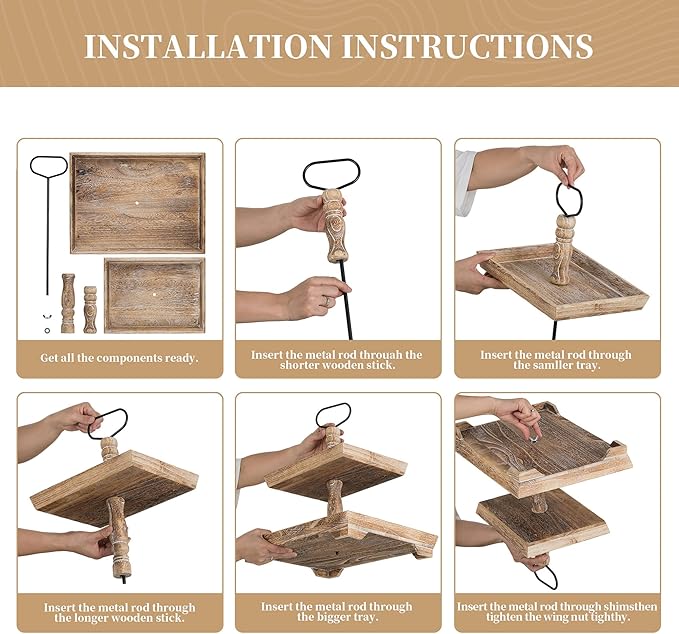 INSTALLATION INSTRUCTIONS

Get all the components ready.

Insert the metal rod throuah the shorter wooden stick.

Insert the metal rod through the samller tray.

Insert the metal rod through the longer wooden stick.

Insert the metal rod through the bigger tray.

Insert the metal rod through shimsthen tighten the wing nut tighthy.