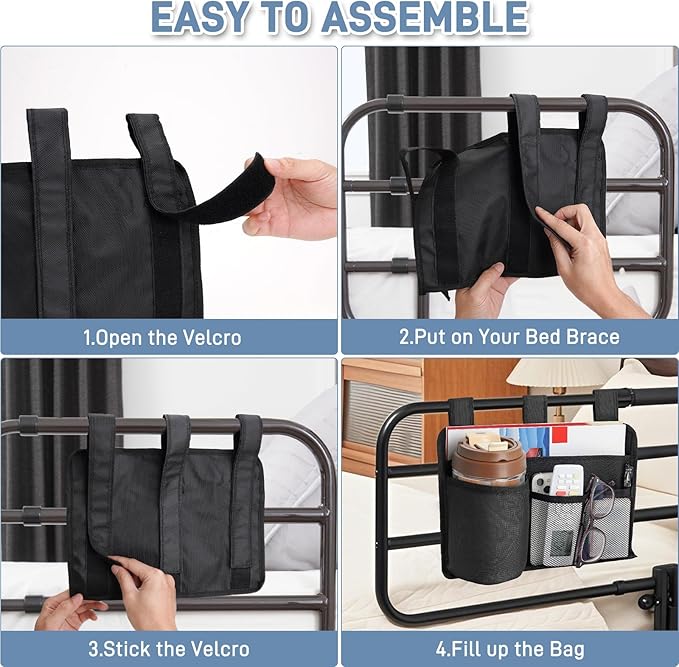 EASY TO ASSEMBLE

1.Open the Velcro

2.Put on Your Bed Brace

3.Stick the Velcro

4.Fill up the Bag