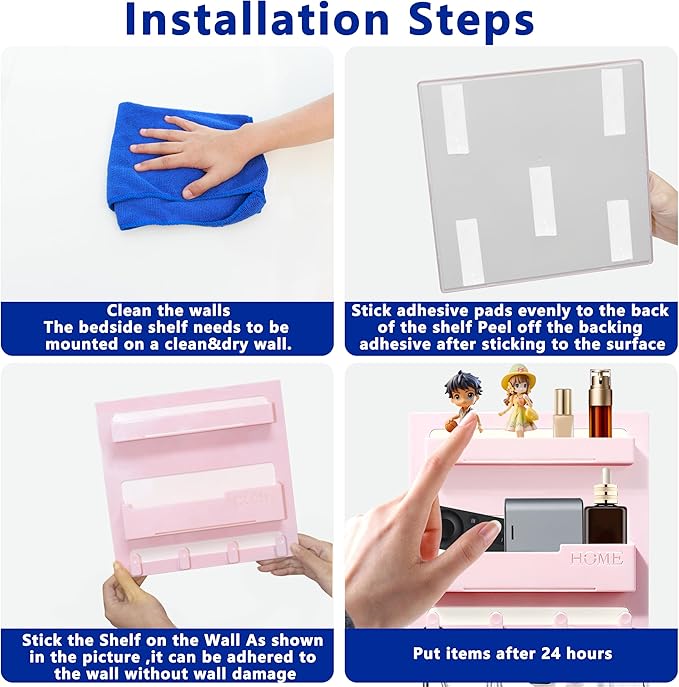 Installation Steps

Clean the walls
The bedside shelf needs to be mounted on a clean&dry wall.

Stick adhesive pads evenly to the back of the shelf Peel off the backing adhesive after sticking to the surface

Stick the Shelf on the Wall As shown in the picture ,it can be adhered to the wall without wall damage

HOME

Put items after 24 hours