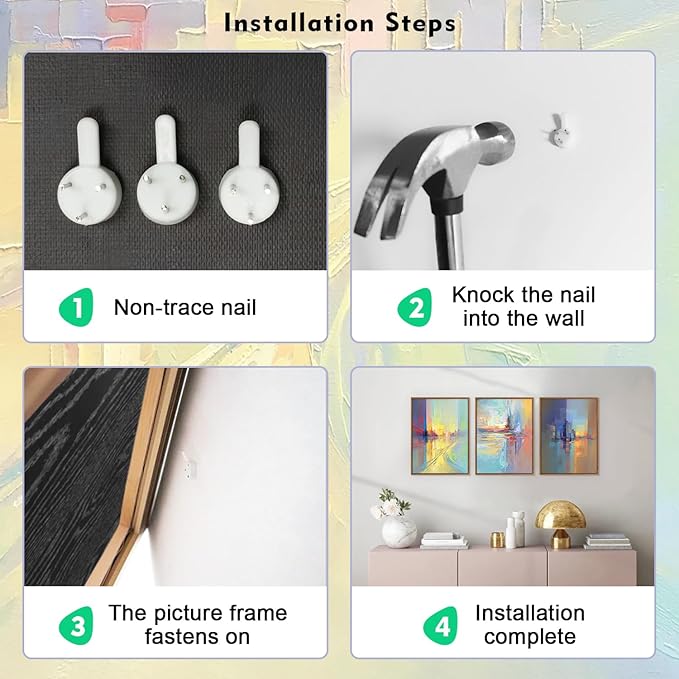 Installation Steps

1 Non-trace nail

2 Knock the nail into the wall

3 The picture frame fastens on

4 Installation complete