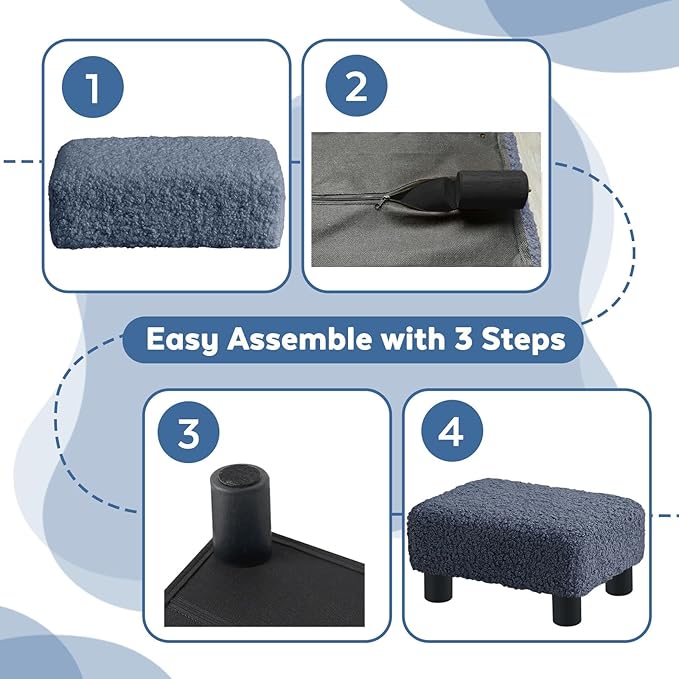 1

2

Easy Assemble with 3 Steps

3

4