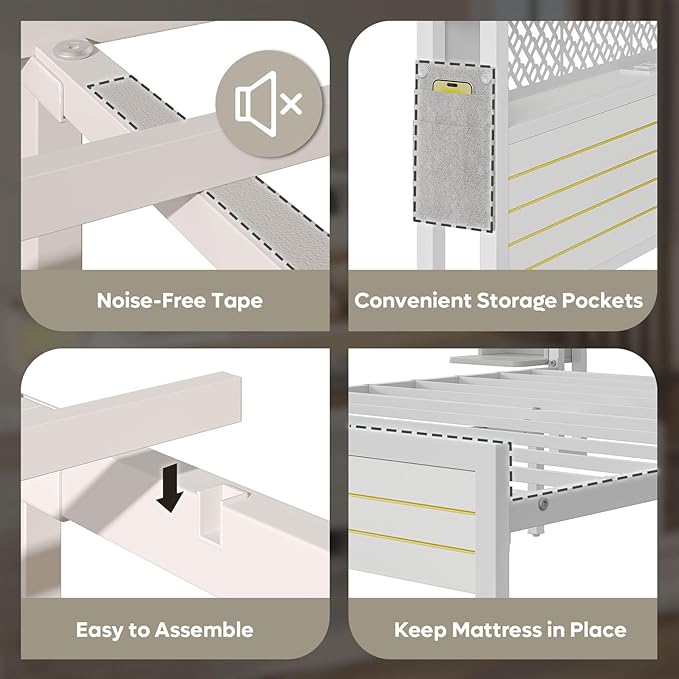 Noise-Free Tape

Convenient Storage Pockets

Easy to Assemble

Keep Mattress in Place