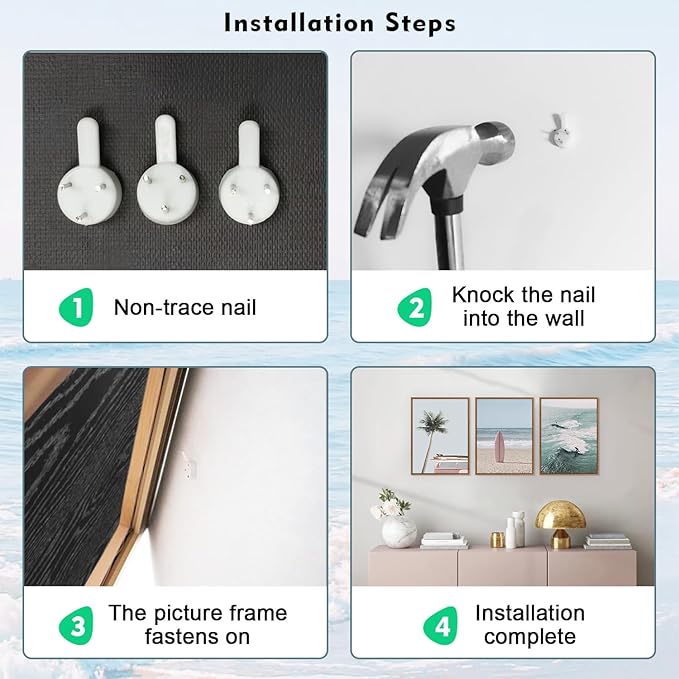 Installation Steps

1 Non-trace nail

2 Knock the nail into the wall

3 The picture frame fastens on

4 Installation complete