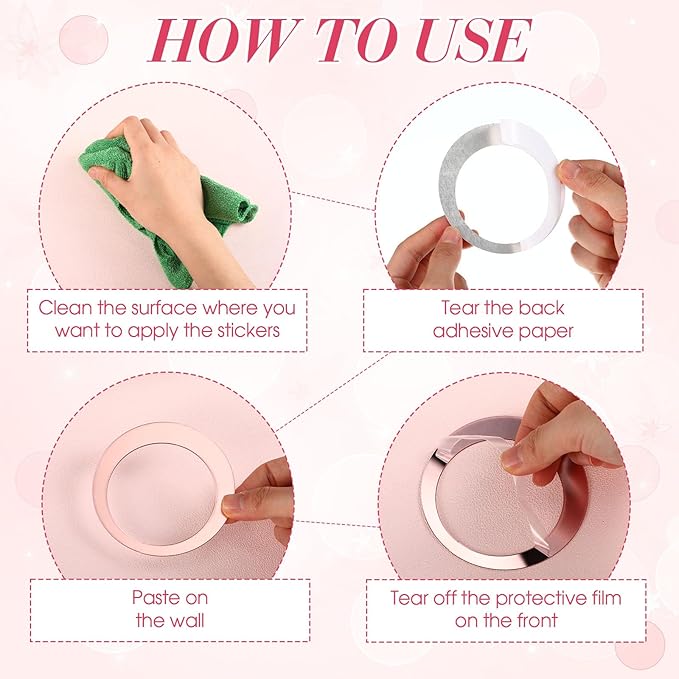 HOW TO USE

Clean the surface where you want to apply the stickers

Tear the back adhesive paper

Paste on the wall

Tear off the protective film on the front