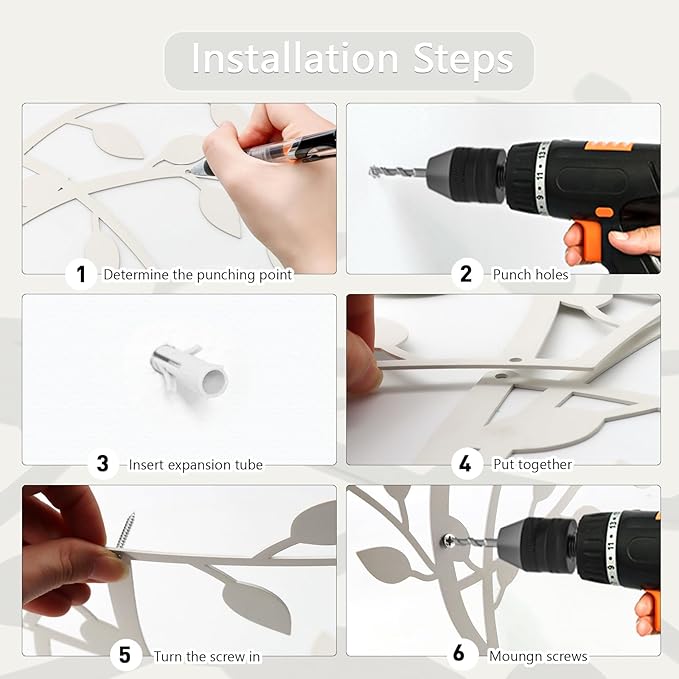 Installation Steps

1 Determine the punching point

2 Punch holes

3 Insert expansion tube

4 Put together

5 Turn the screw in

6 Moungn screws