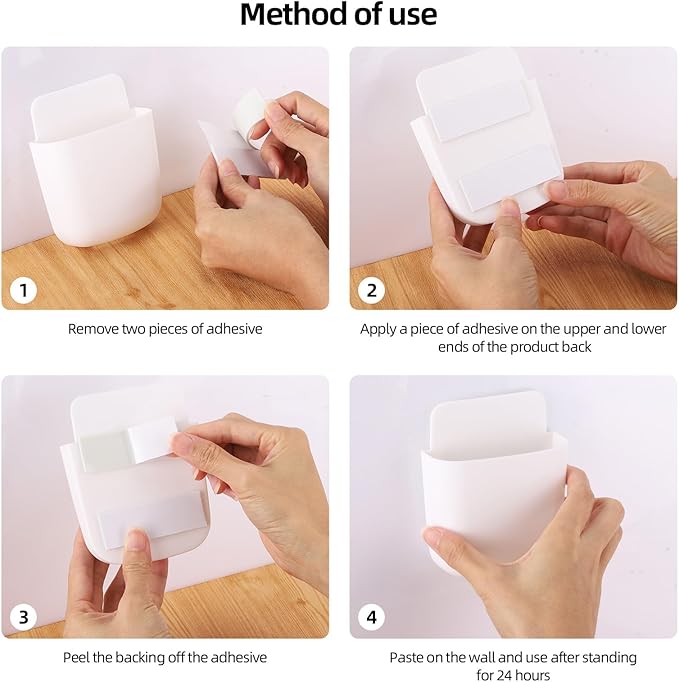 Method of use

1

Remove two pieces of adhesive

2

Apply a piece of adhesive on the upper and lower ends of the product back

3

Peel the backing off the adhesive

4

Paste on the wall and use after standing for 24 hours