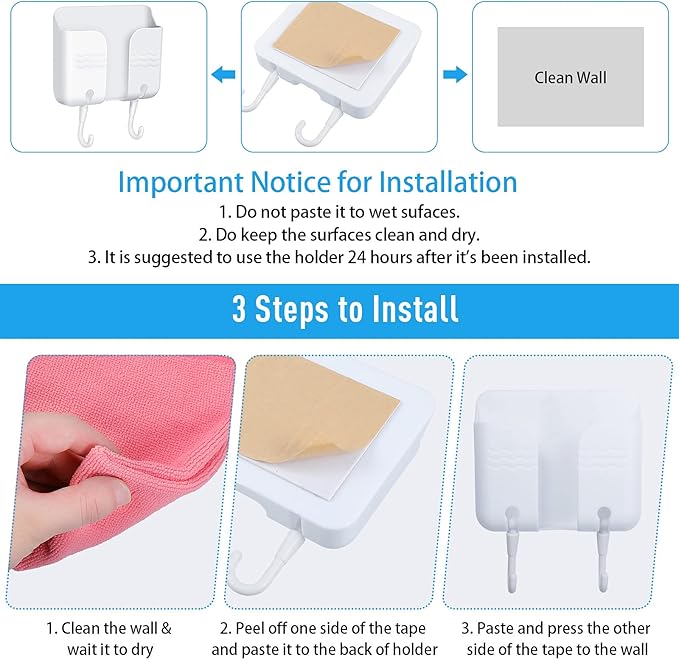 Clean Wall

Important Notice for Installation

1. Do not paste it to wet sufaces.
2. Do keep the surfaces clean and dry.
3. It is suggested to use the holder 24 hours after it's been installed.

3 Steps to Install

1. Clean the wall & wait it to dry

2. Peel off one side of the tape and paste it to the back of holder

3. Paste and press the other side of the tape to the wall