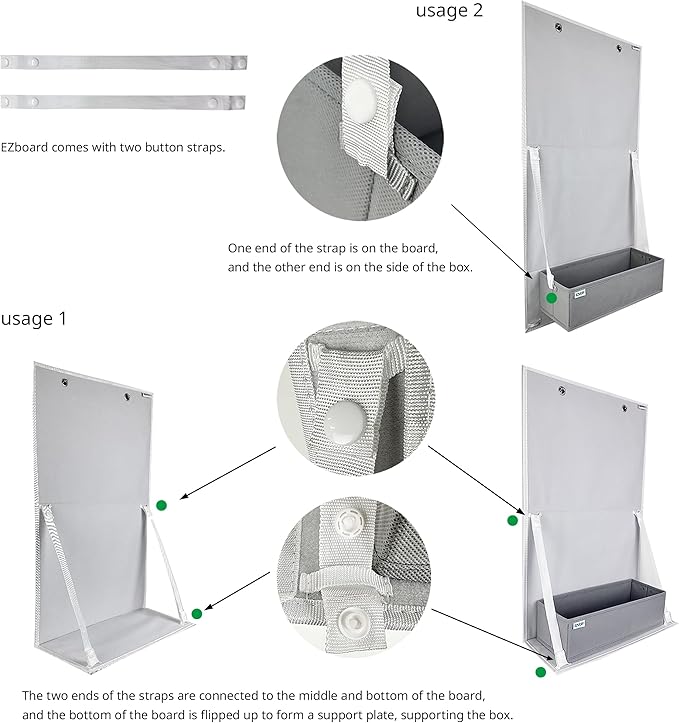 usage 2

EZboard comes with two button straps.

One end of the strap is on the board, and the other end is on the side of the box.

usage 1

The two ends of the straps are connected to the middle and bottom of the board, and the bottom of the board is flipped up to form a support plate, supporting the box.