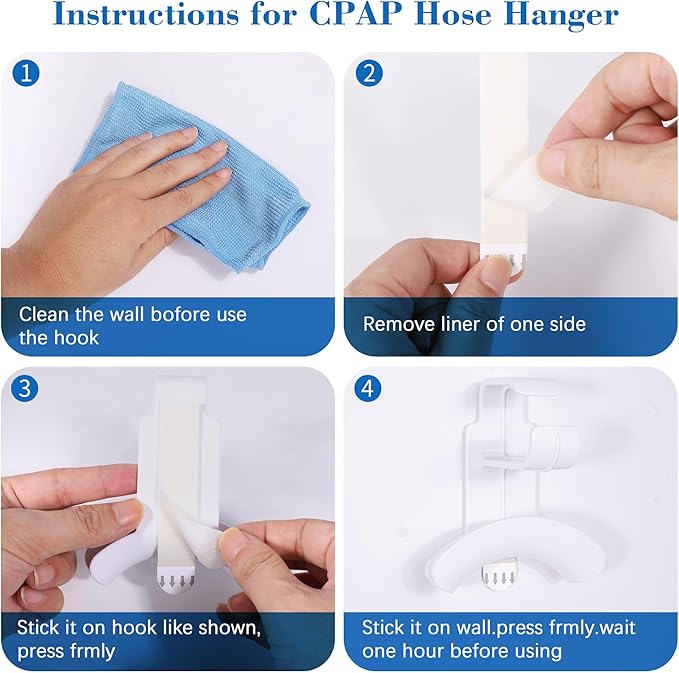 Instructions for CPAP Hose Hanger

1

Clean the wall bofore use the hook

2

Remove liner of one side

3

Stick it on hook like shown, press frmly

4

Stick it on wall.press frmly.wait one hour before using