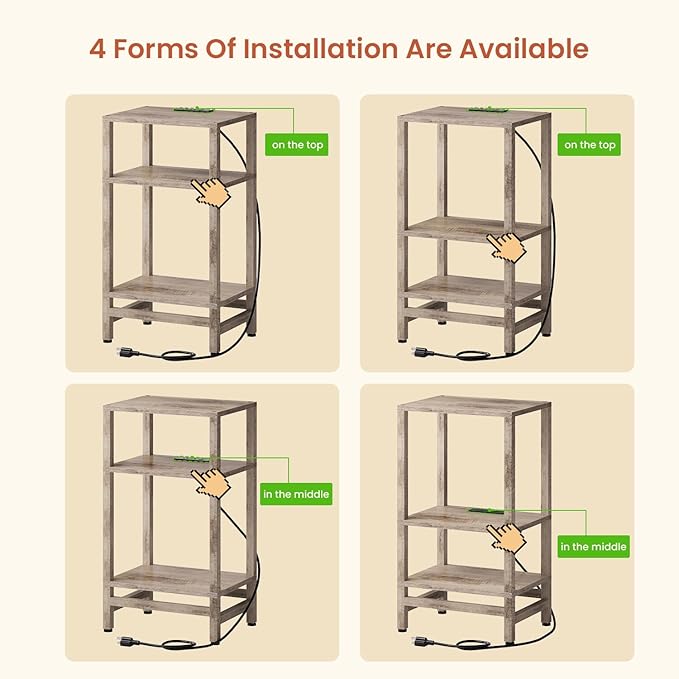 4 Forms Of Installation Are Available

on the top

on the top

in the middle

in the middle