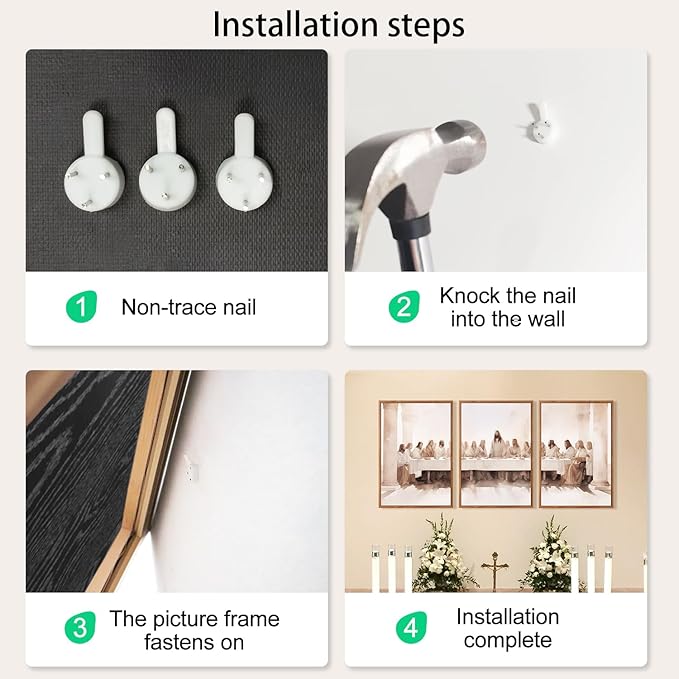 Installation steps

1 Non-trace nail

2 Knock the nail into the wall

3 The picture frame fastens on

4 Installation complete