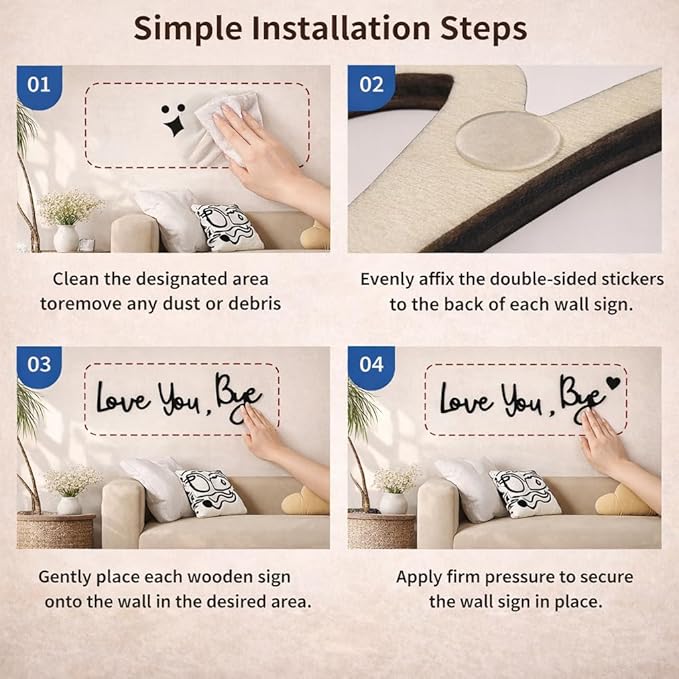 Simple Installation Steps

01

Clean the designated area toremove any dust or debris

02

Evenly affix the double-sided stickers to the back of each wall sign.

03

Love You, Bye

Gently place each wooden sign onto the wall in the desired area.

04

Love You, Bye

Apply firm pressure to secure the wall sign in place.